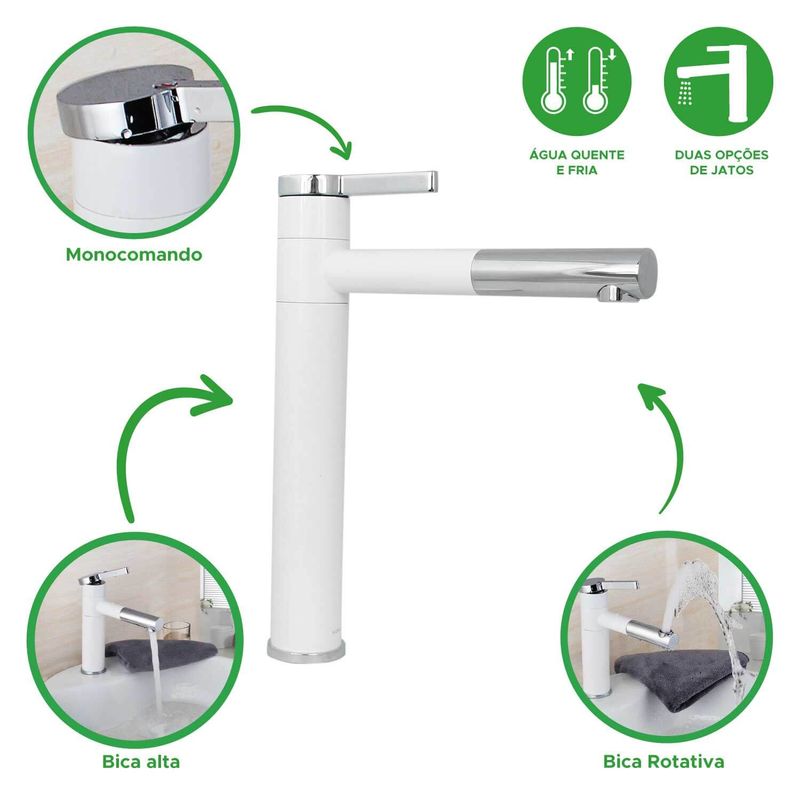 Monocomando

ÁGUA QUENTE E FRIA

DUAS OPÇÕES DE JATOS

Bica alta

Bica Rotativa