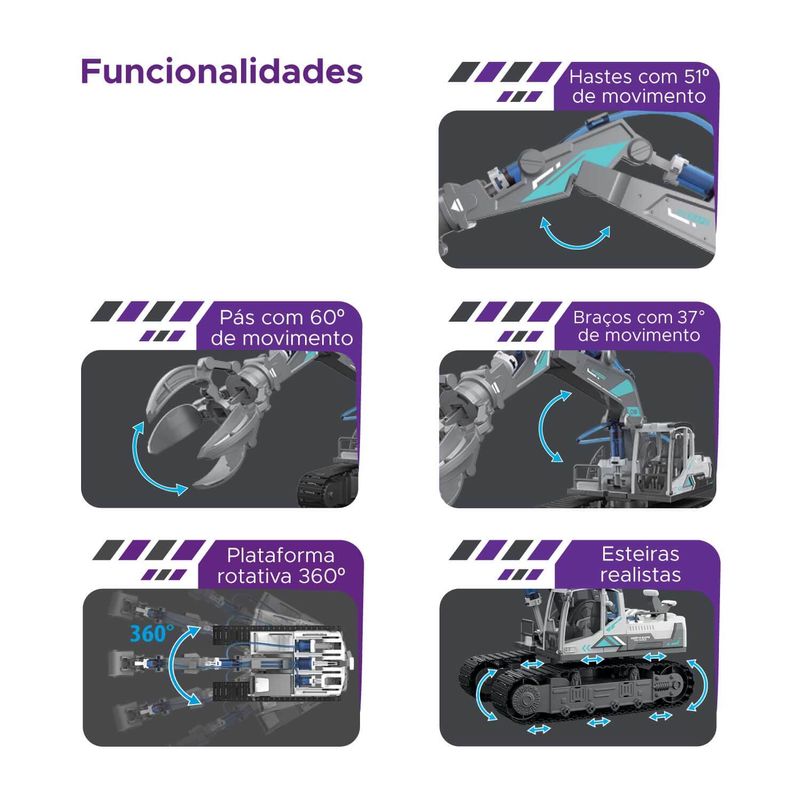 Funcionalidades

Hastes com 51º de movimento

Pás com 60º de movimento

Braços com 37° de movimento

Plataforma rotativa 360º

360°

Esteiras realistas