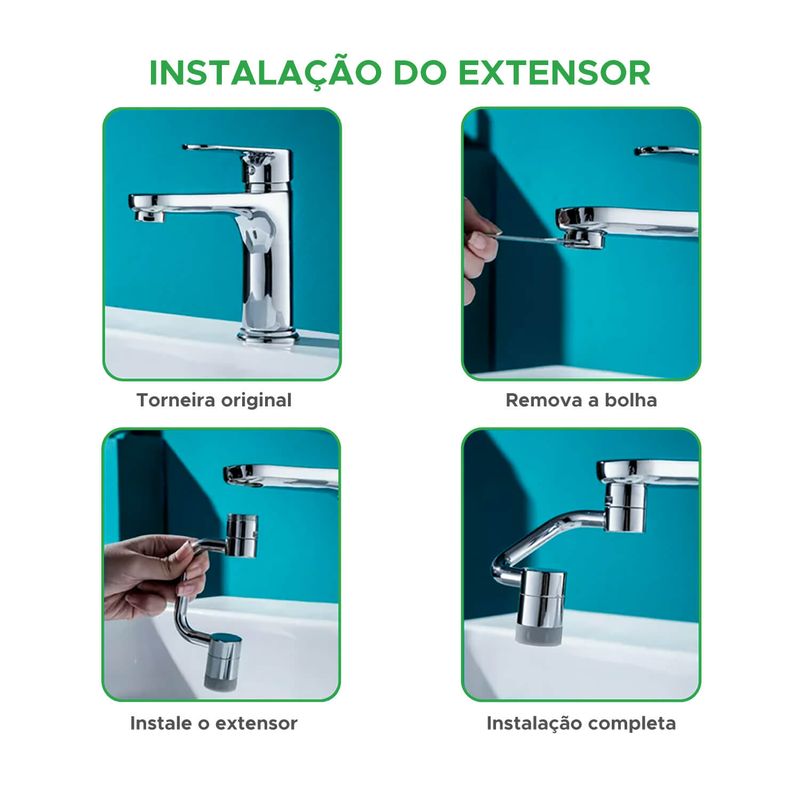 INSTALAÇÃO DO EXTENSOR

Torneira original

Remova a bolha

Instale o extensor

Instalação completa