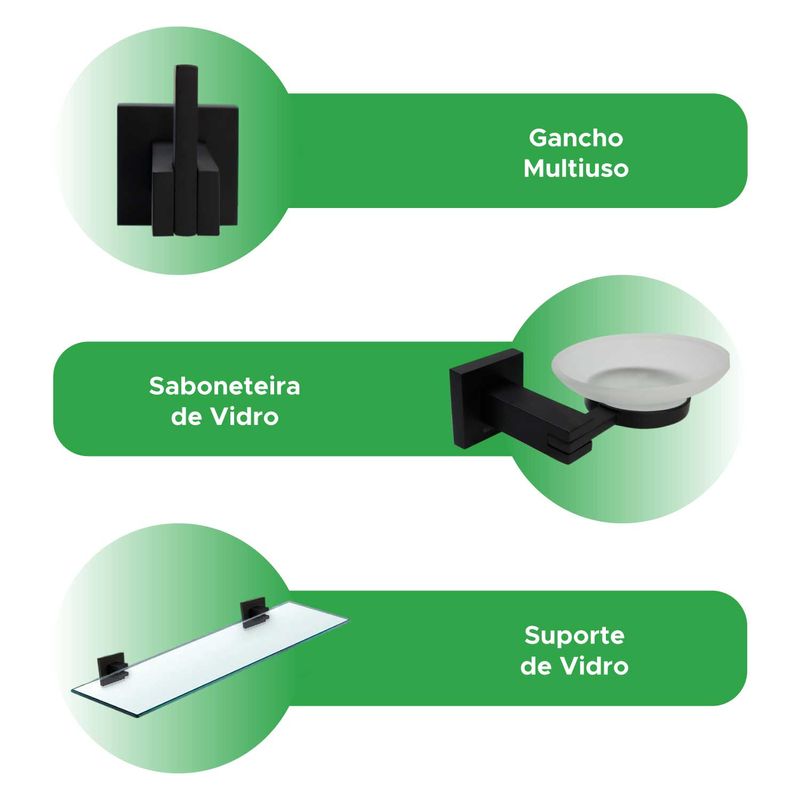 Gancho
Multiuso

Saboneteira
de Vidro

Suporte
de Vidro