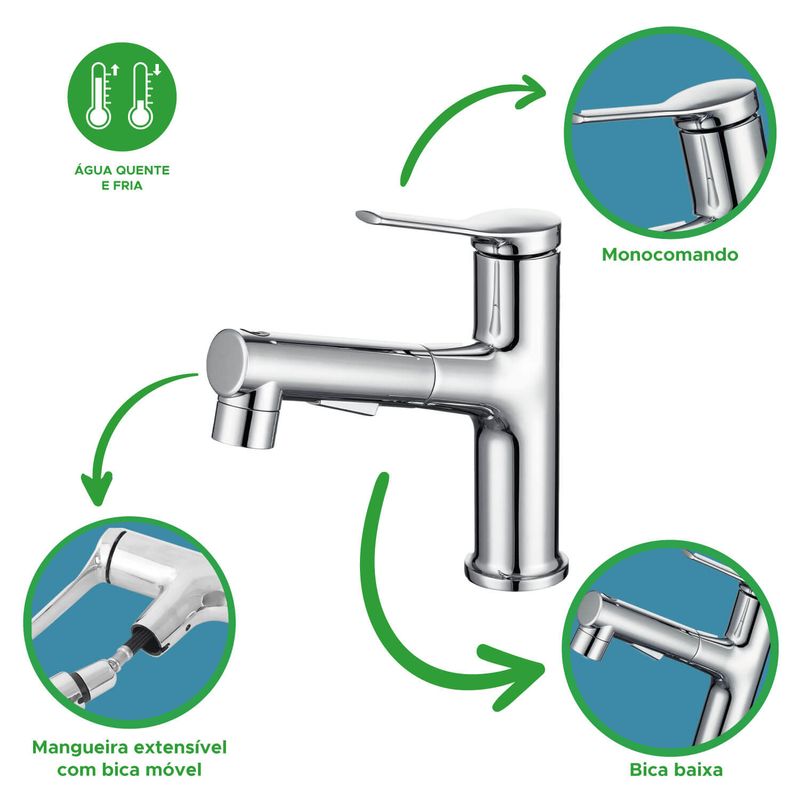 ÁGUA QUENTE E FRIA

Monocomando

Mangueira extensível com bica móvel

Bica baixa